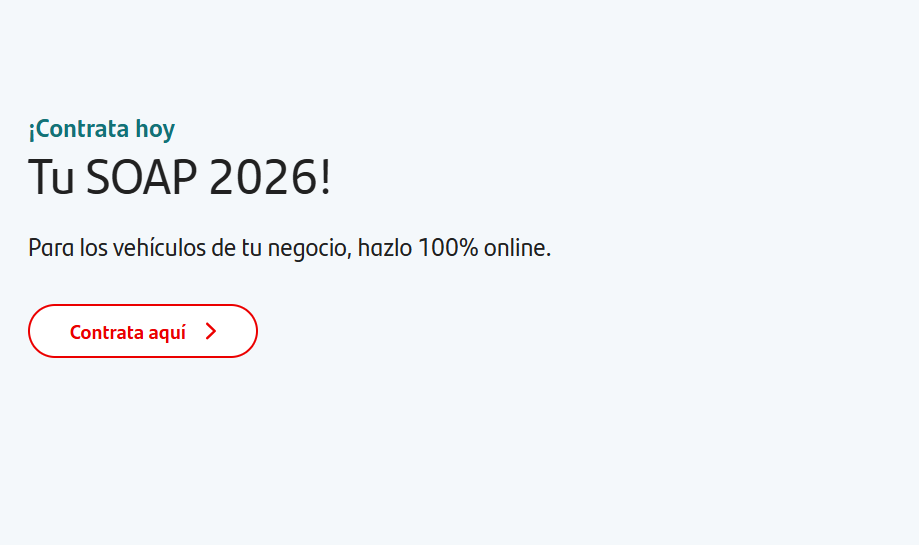 ¡Contrata hoy
Tu SOAP 2026!

Para los vehículos de tu negocio, hazlo 100% online.

Contrata aquí